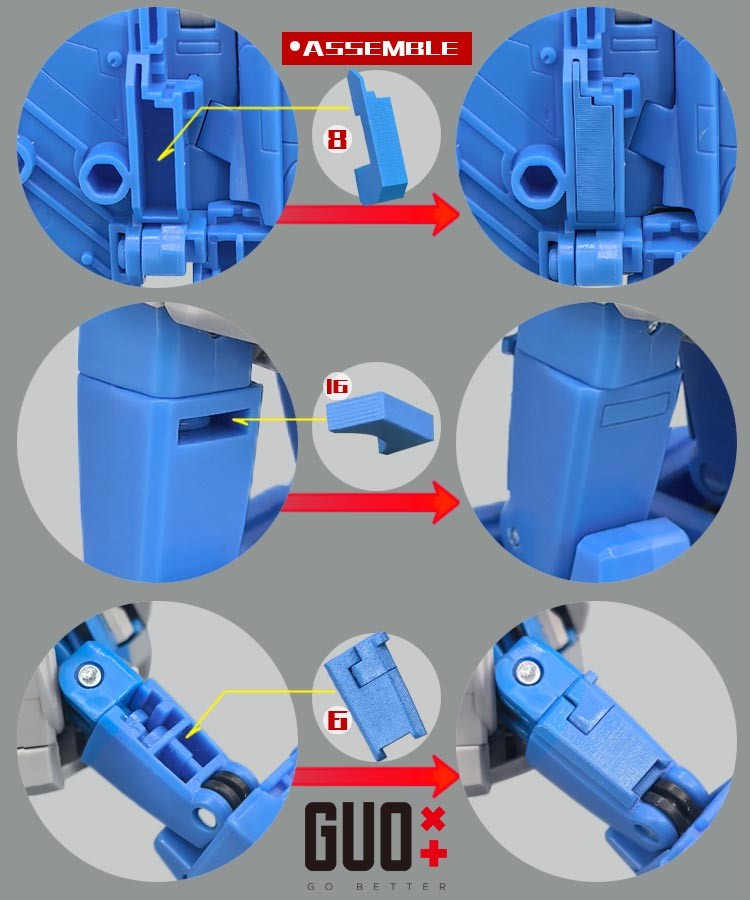 •ASSEMBLE

8

16

6

GUO

GO BETTER